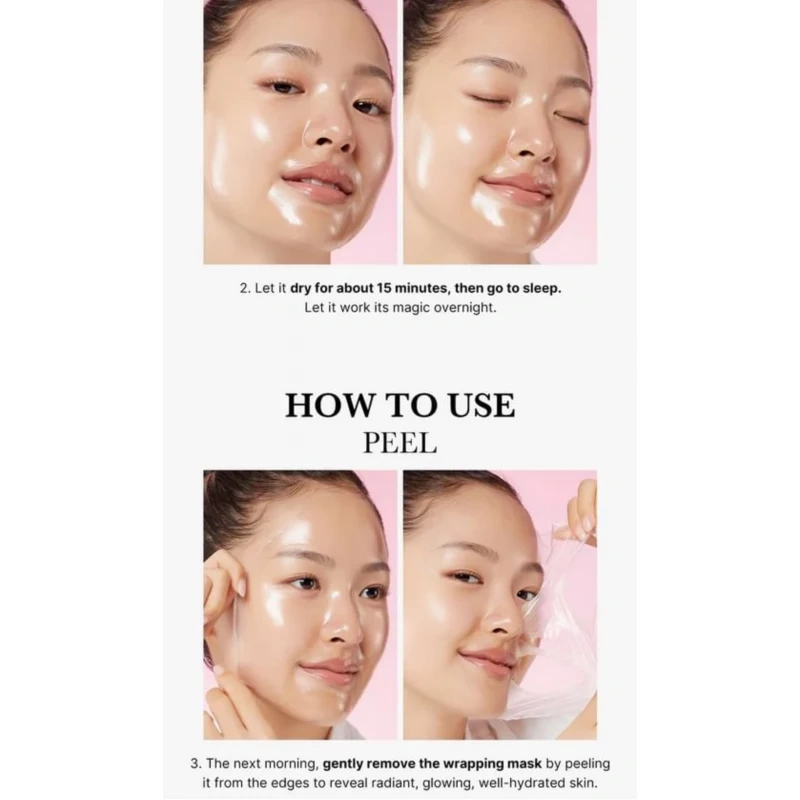 2. Let it dry for about 15 minutes, then go to sleep. Let it work its magic overnight.

HOW TO USE
PEEL

3. The next morning, gently remove the wrapping mask by peeling it from the edges to reveal radiant, glowing, well-hydrated skin.